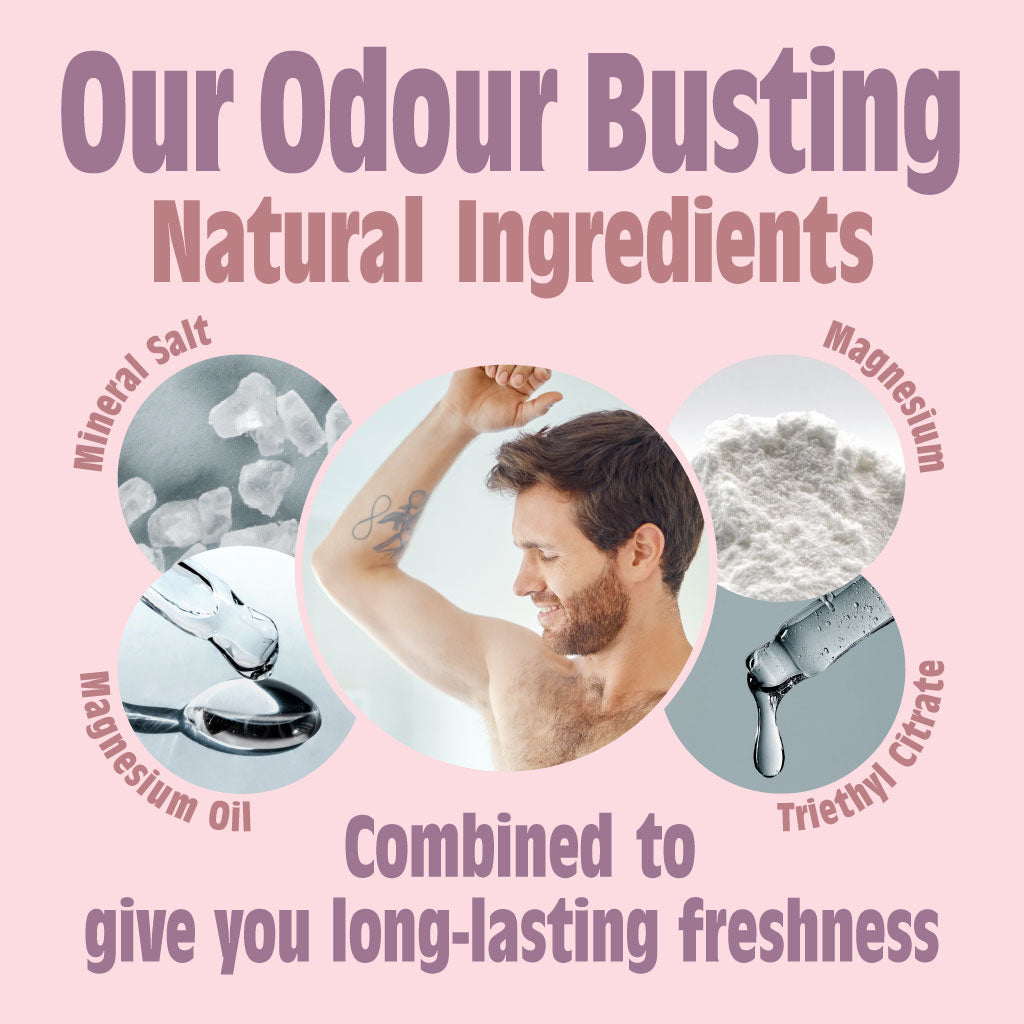 Our Odour Busting
Natural Ingredients

Mineral Salt

Magnesium

Magnesium Oil

Triethyl Citrate

Combined to
give you long-lasting freshness