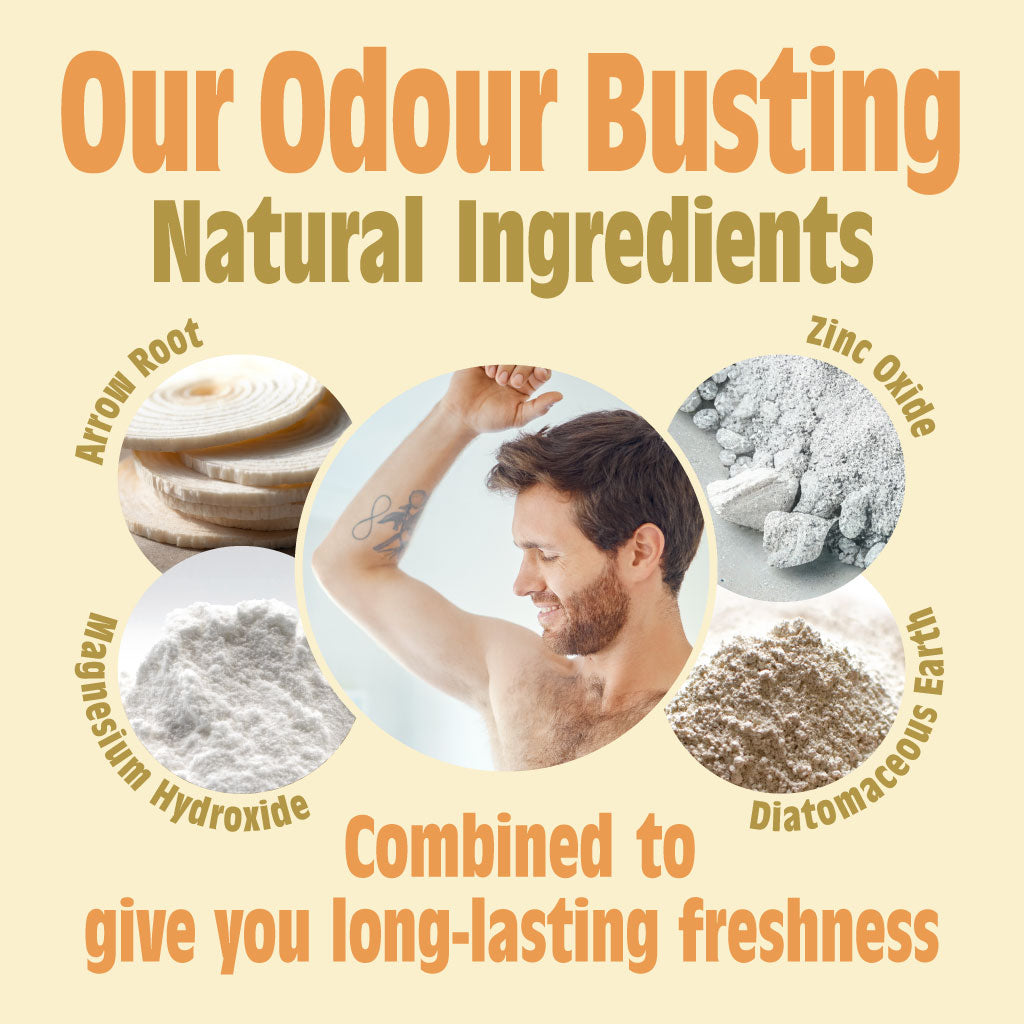 Our Odour Busting
Natural Ingredients

Arrow Root

Zinc Oxide

Magnesium Hydroxide

Diatomaceous Earth

Combined to
give you long-lasting freshness